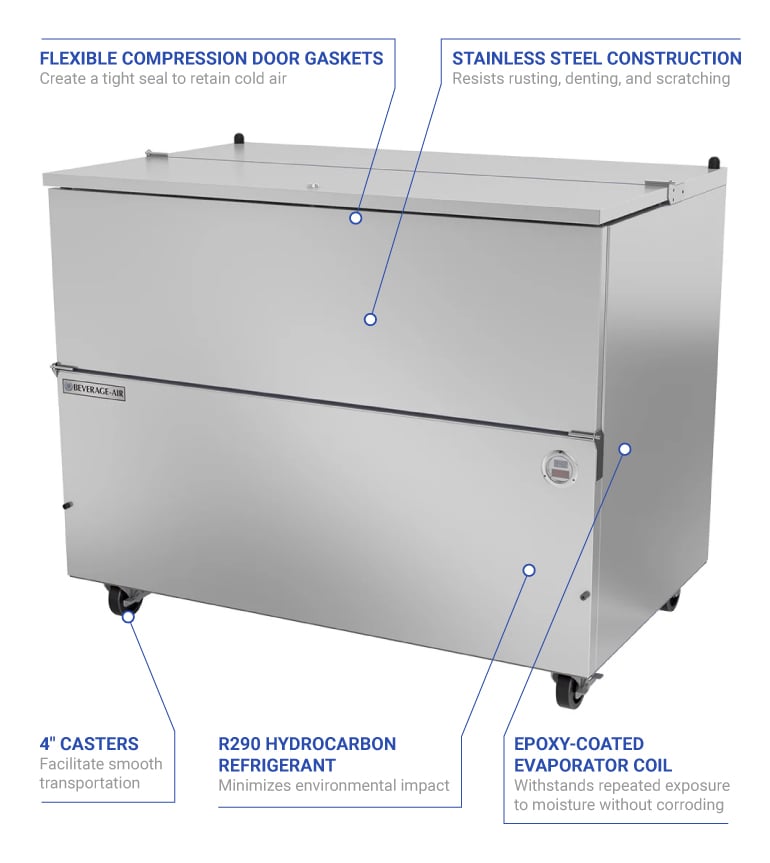 FLEXIBLE COMPRESSION DOOR GASKETS
Create a tight seal to retain cold air

STAINLESS STEEL CONSTRUCTION
Resists rusting, denting, and scratching

BEVERAGE-AIR

4" CASTERS
Facilitate smooth transportation

R290 HYDROCARBON REFRIGERANT
Minimizes environmental impact

EPOXY-COATED EVAPORATOR COIL
Withstands repeated exposure to moisture without corroding