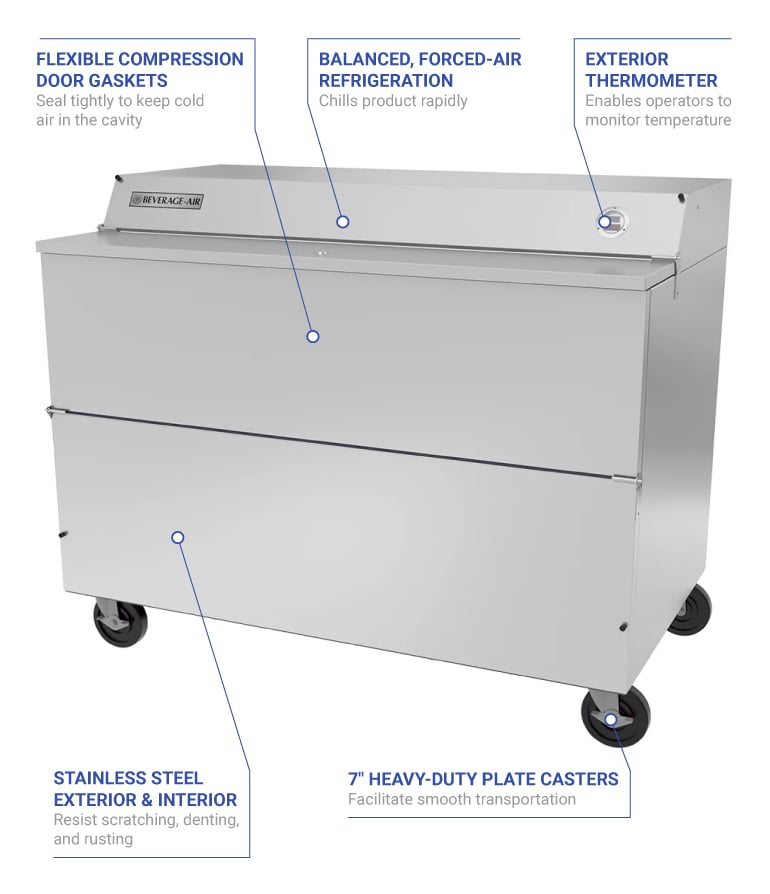 FLEXIBLE COMPRESSION DOOR GASKETS
Seal tightly to keep cold air in the cavity

BALANCED, FORCED-AIR REFRIGERATION
Chills product rapidly

EXTERIOR THERMOMETER
Enables operators to monitor temperature

BEVERAGE-AIR

STAINLESS STEEL EXTERIOR & INTERIOR
Resist scratching, denting, and rusting

7" HEAVY-DUTY PLATE CASTERS
Facilitate smooth transportation