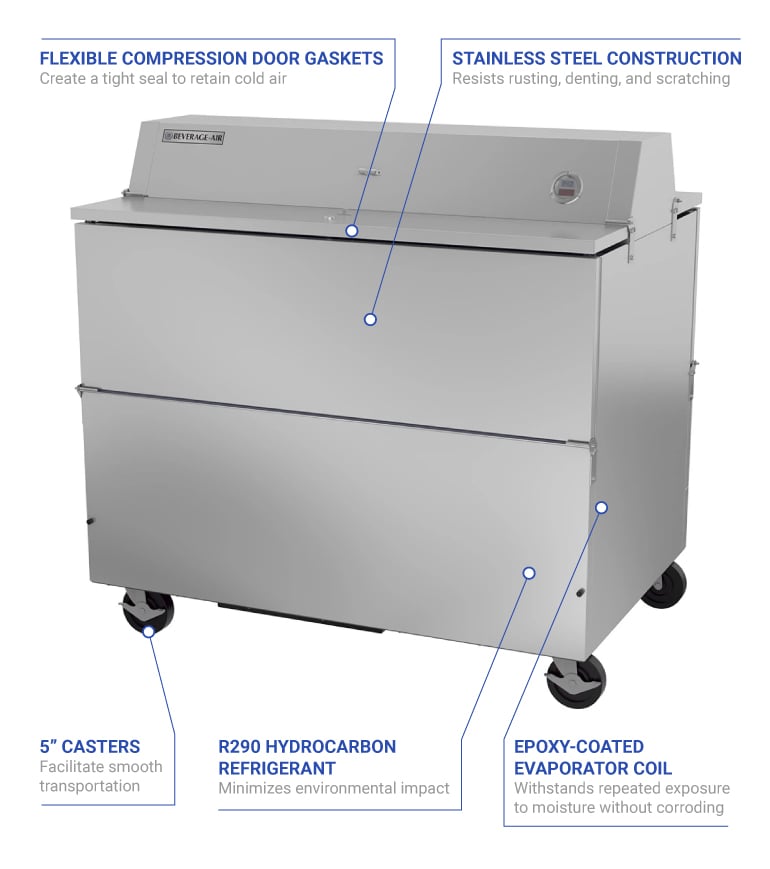 FLEXIBLE COMPRESSION DOOR GASKETS
Create a tight seal to retain cold air

STAINLESS STEEL CONSTRUCTION
Resists rusting, denting, and scratching

BEVERAGE-AIR

5" CASTERS
Facilitate smooth transportation

R290 HYDROCARBON REFRIGERANT
Minimizes environmental impact

EPOXY-COATED EVAPORATOR COIL
Withstands repeated exposure to moisture without corroding