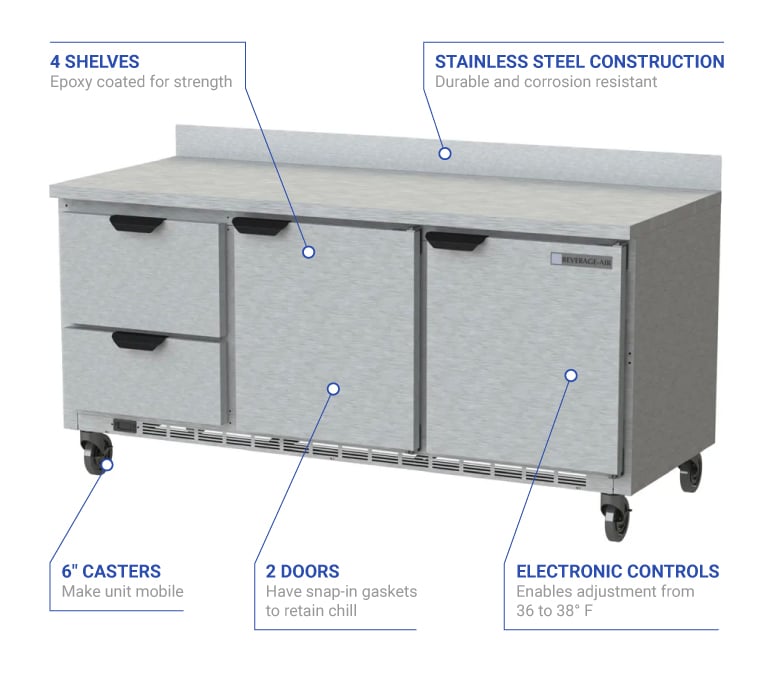 4 SHELVES
Epoxy coated for strength

STAINLESS STEEL CONSTRUCTION
Durable and corrosion resistant

BEVERAGE-AIR

6" CASTERS
Make unit mobile

2 DOORS
Have snap-in gaskets to retain chill

ELECTRONIC CONTROLS
Enables adjustment from 36 to 38° F